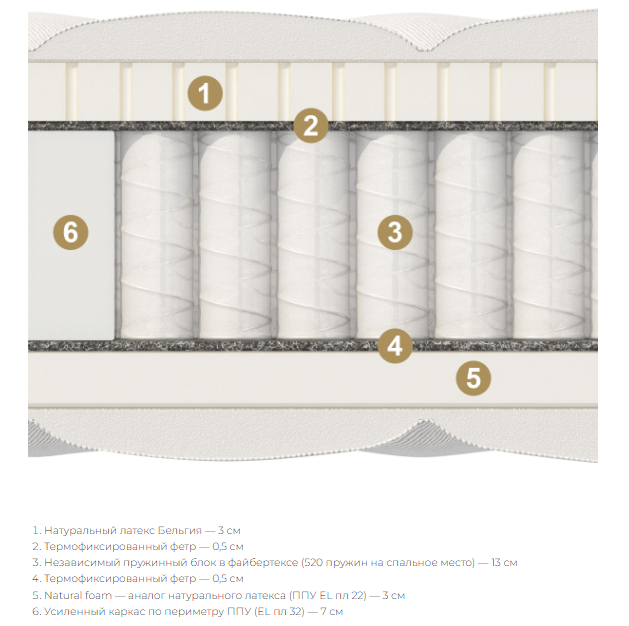 1

2

6

3

4

5

1. Натуральный латекс Бельгия — 3 см
2. Термофиксированный фетр — 0,5 см
3. Независимый пружинный блок в файбертексе (520 пружин на спальное место) — 13 см
4. Термофиксированный фетр — 0,5 см
5. Natural foam — аналог натурального латекса (ППУ EL пл 22) — 3 см
6. Усиленный каркас по периметру ППУ (EL пл 32) — 7 см