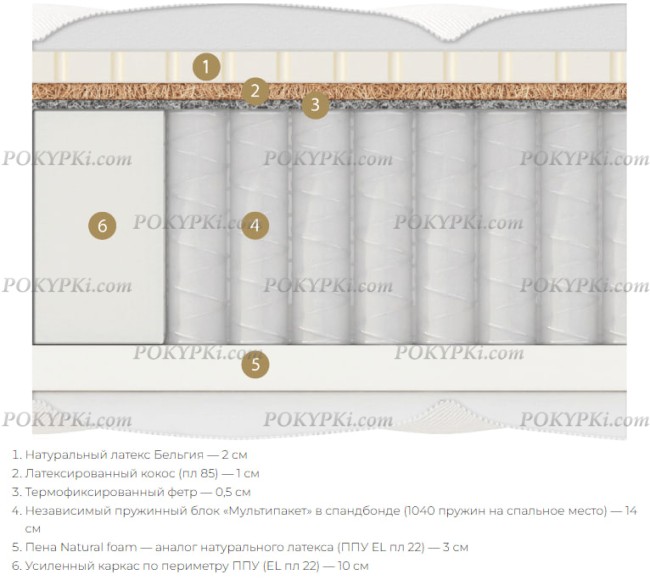 1

2

3

POKYPKi.com POKYPKi.com POKYPKi.com

6 POKYPKi.com 4 POKYPKi.com

POKYPKi.com POKYPKi.com POKYPKi.com

POKYPKi.com POKYPKi.com

5

POKYPKi.com POKYPKi.com POKYPKi.com

1. Натуральный латекс Бельгия — 2 см
2. Латексированный кокос (пл 85) — 1 см
3. Термофиксированный фетр — 0,5 см
4. Независимый пружинный блок «Мультипакет» в спандбонде (1040 пружин на спальное место) — 14 см
5. Пена Natural foam — аналог натурального латекса (ППУ EL пл 22) — 3 см
6. Усиленный каркас по периметру ППУ (EL пл 22) — 10 см